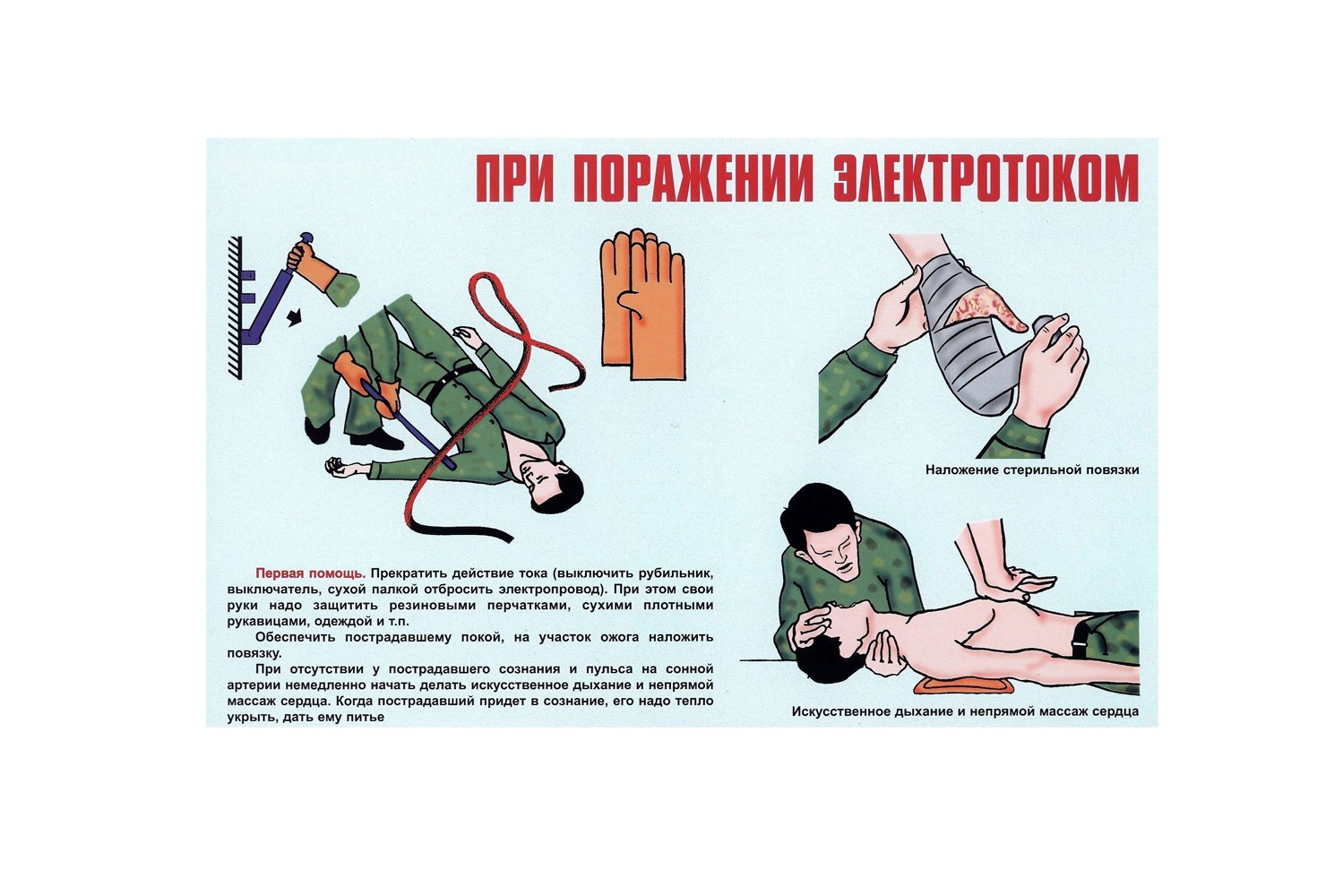 ПРИ ПОРАЖЕНИИ ЭЛЕКТРОТОКОМ

Наложение стерильной повязки

Первая помощь. Прекратить действие тока (выключить рубильник, выключатель, сухой палкой отбросить электропровод). При этом свои руки надо защитить резиновыми перчатками, сухими плотными рукавицами, одеждой и т.п.

Обеспечить пострадавшему покой, на участок ожога наложить повязку.

При отсутствии у пострадавшего сознания и пульса на сонной артерии немедленно начать делать искусственное дыхание и непрямой массаж сердца. Когда пострадавший придет в сознание, его надо тепло укрыть, дать ему питье

Искусственное дыхание и непрямой массаж сердца